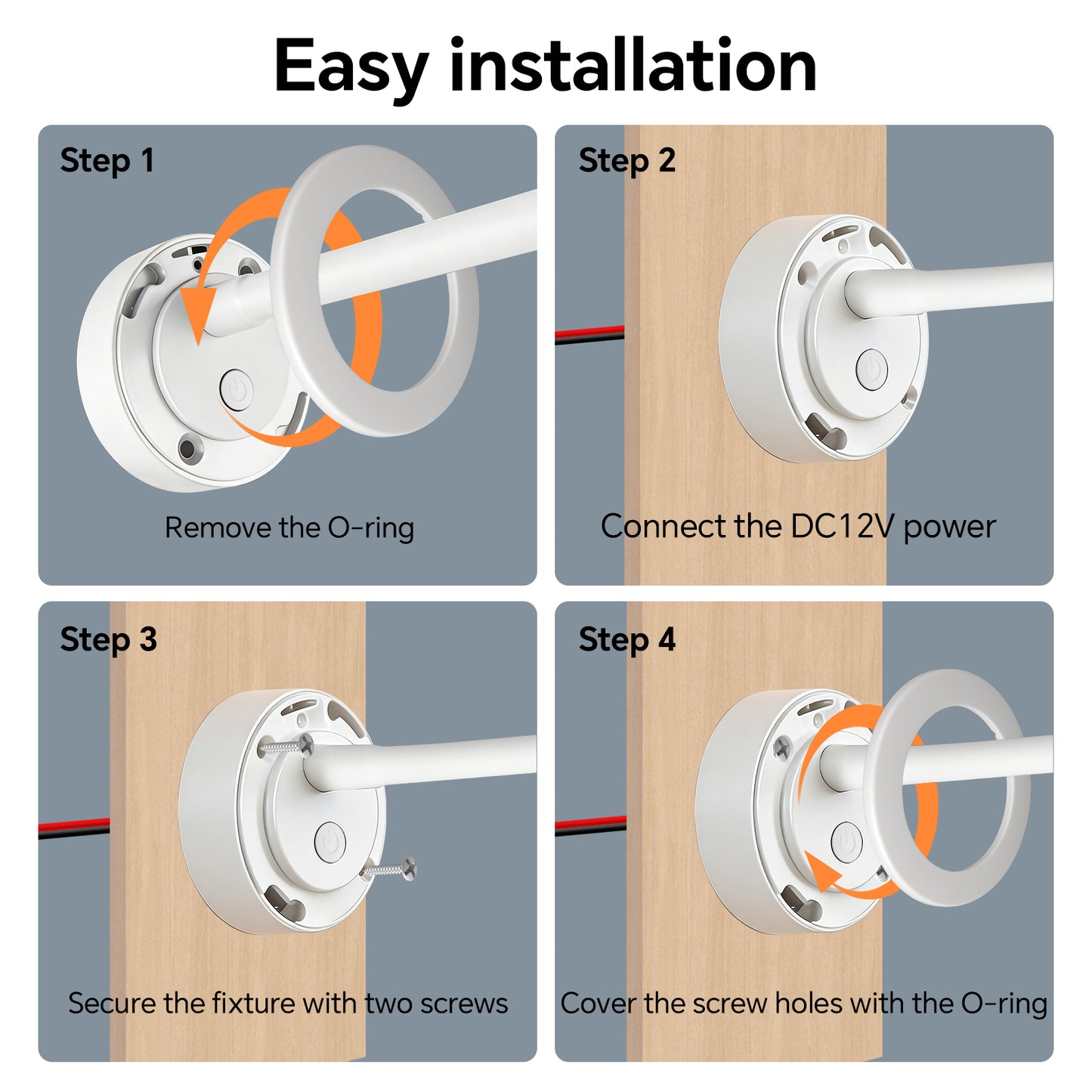 Easy installation

Step 1

Remove the O-ring

Step 2

Connect the DC12V power

Step 3

Secure the fixture with two screws

Step 4

Cover the screw holes with the O-ring